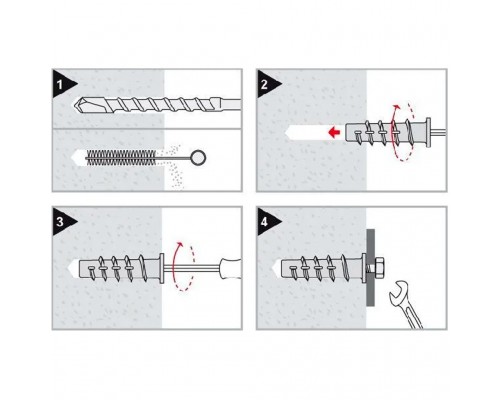 1

2

3

4